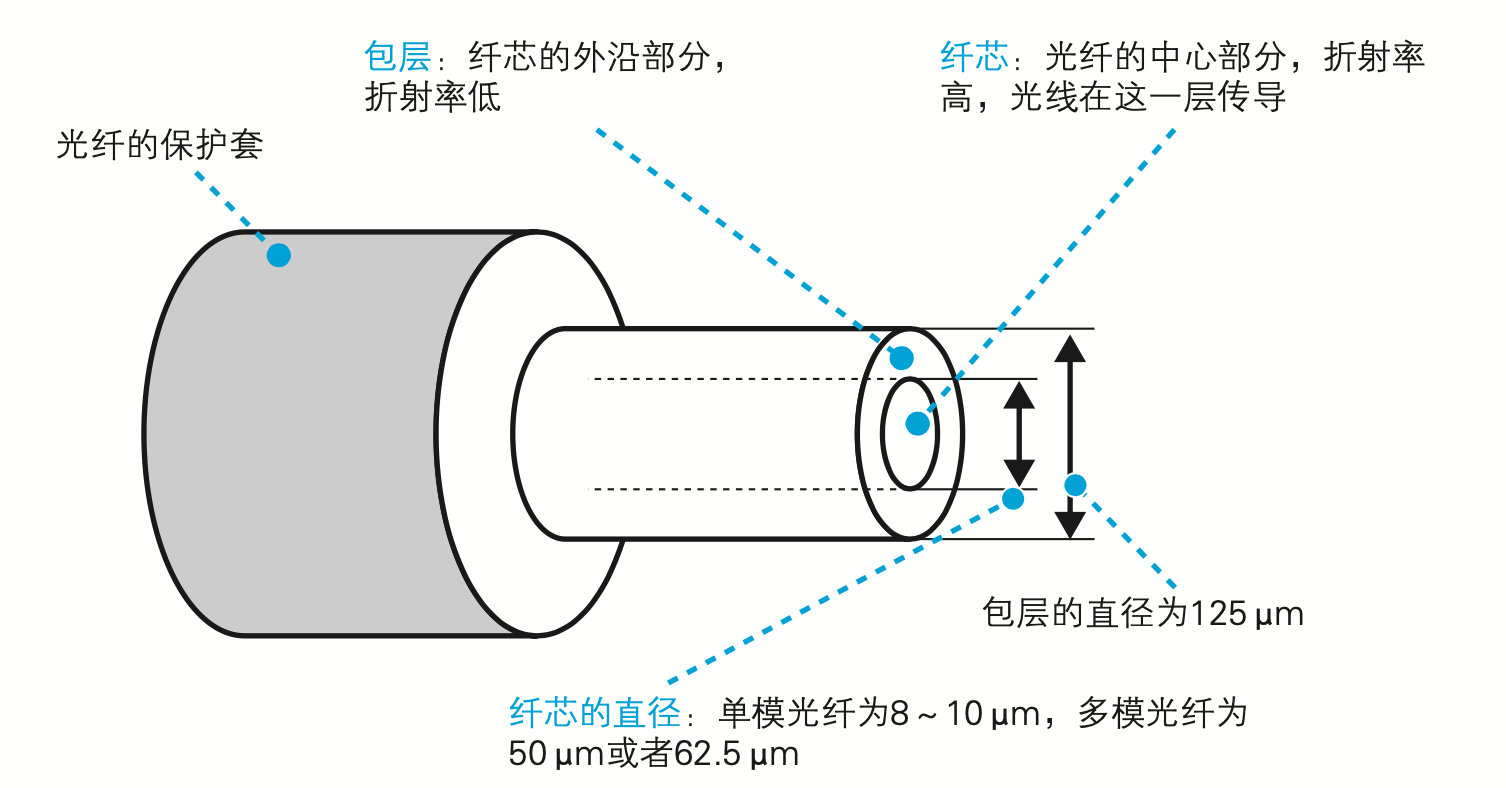 包层：纤芯的外沿部分，折射率低

纤芯：光纤的中心部分，折射率高，光线在这一层传导

光纤的保护套

包层的直径为125 μm

纤芯的直径：单模光纤为8 ~ 10 μm，多模光纤为50 μm或者62.5 μm